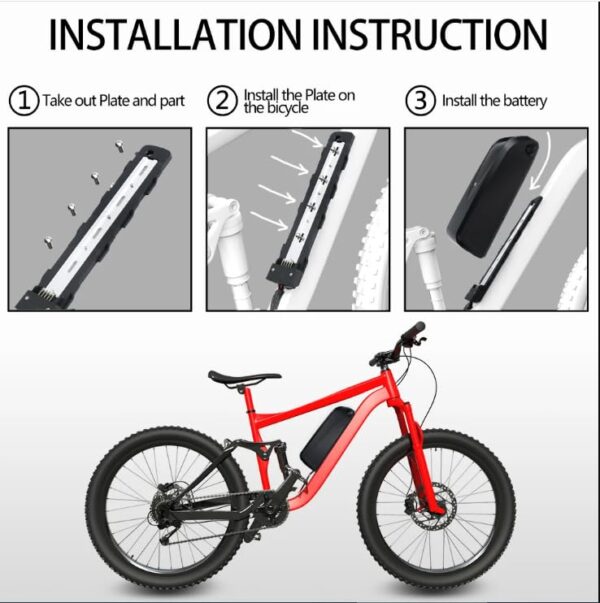 INSTALLATION INSTRUCTION

① Take out Plate and part

② Install the Plate on the bicycle

③ Install the battery