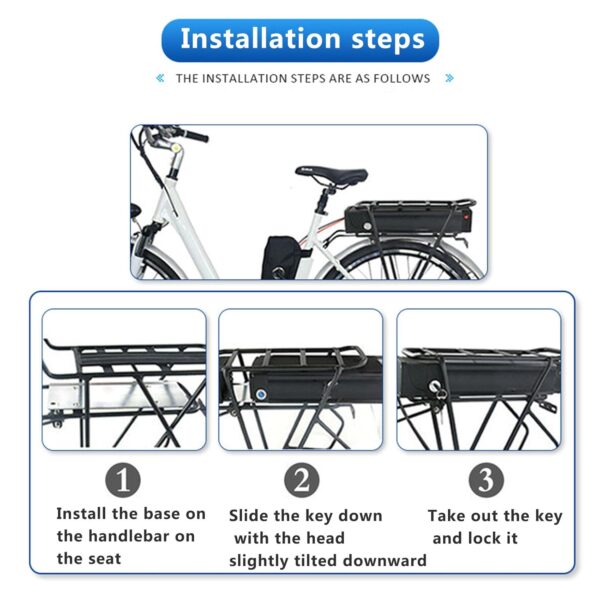 Installation steps

« THE INSTALLATION STEPS ARE AS FOLLOWS »

1

Install the base on the handlebar on the seat

2

Slide the key down with the head slightly tilted downward

3

Take out the key and lock it